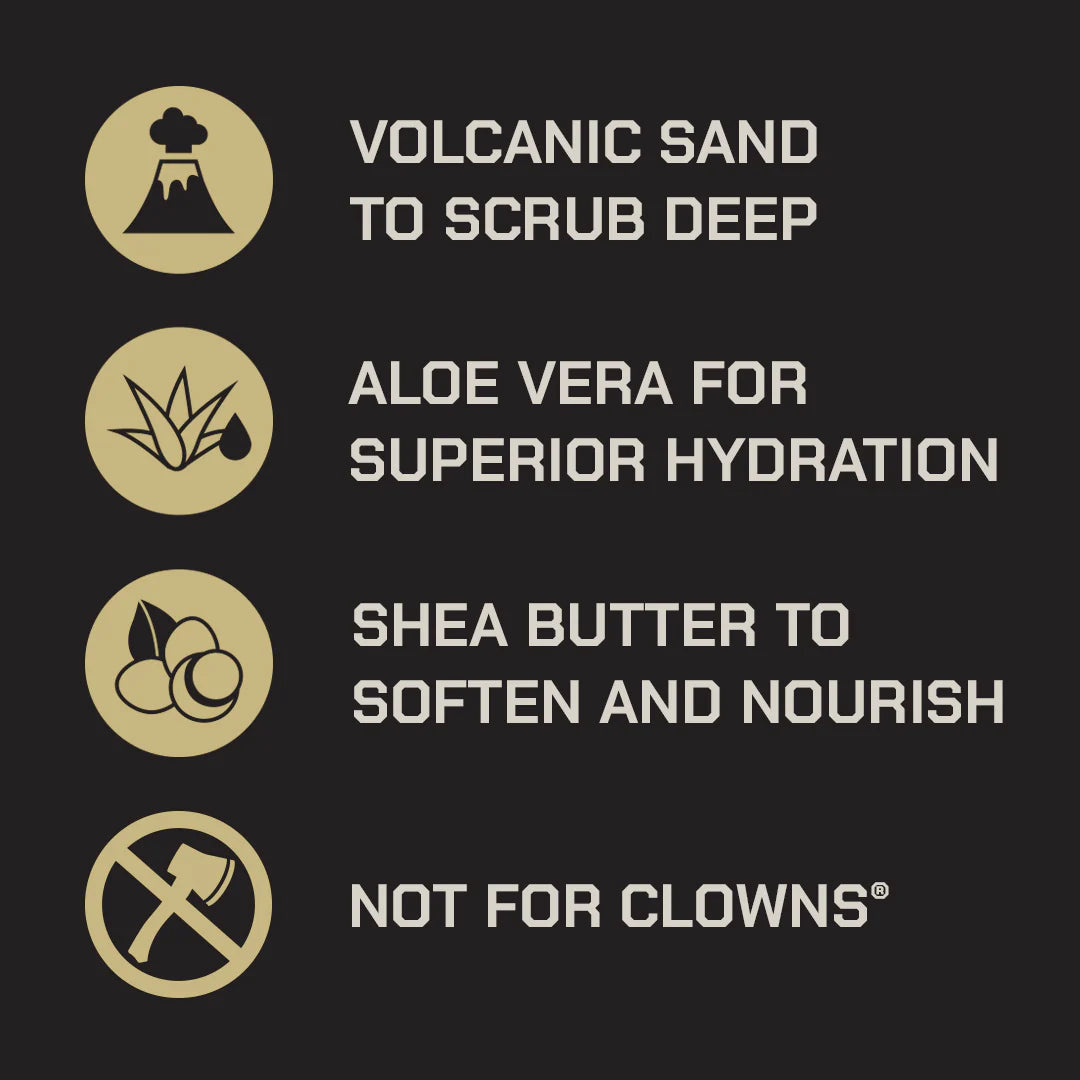 VOLCANIC SAND TO SCRUB DEEP

ALOE VERA FOR SUPERIOR HYDRATION

SHEA BUTTER TO SOFTEN AND NOURISH

NOT FOR CLOWNS®